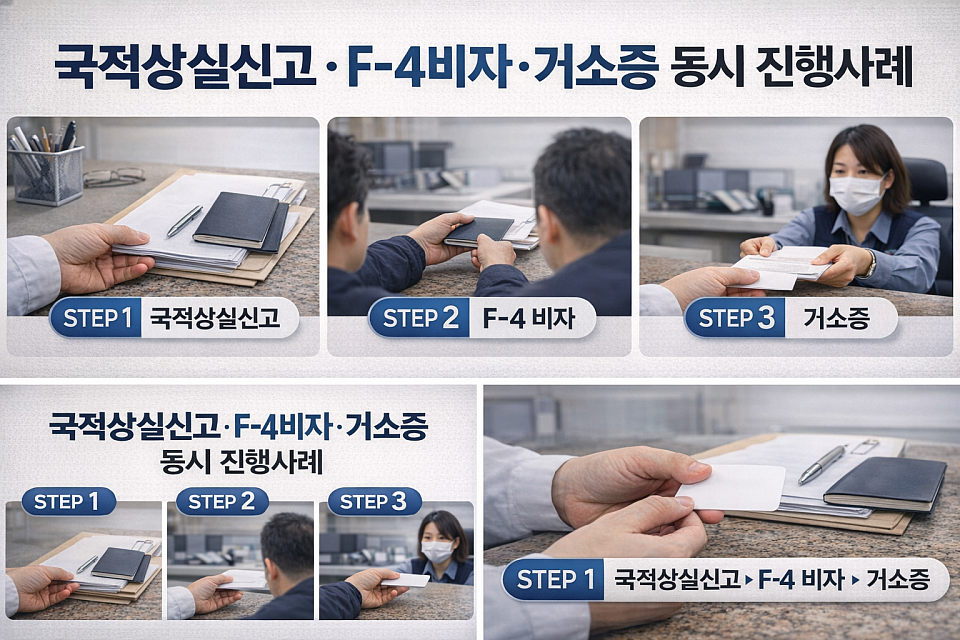 국적상실신고 · F-4비자 · 거소증 동시 진행사례

STEP 1 국적상실신고

STEP 2 F-4 비자

STEP 3 거소증

국적상실신고 · F-4비자 · 거소증
동시 진행사례

STEP 1

STEP 2

STEP 3

STEP 1 국적상실신고 ▸ F-4 비자 ▸ 거소증